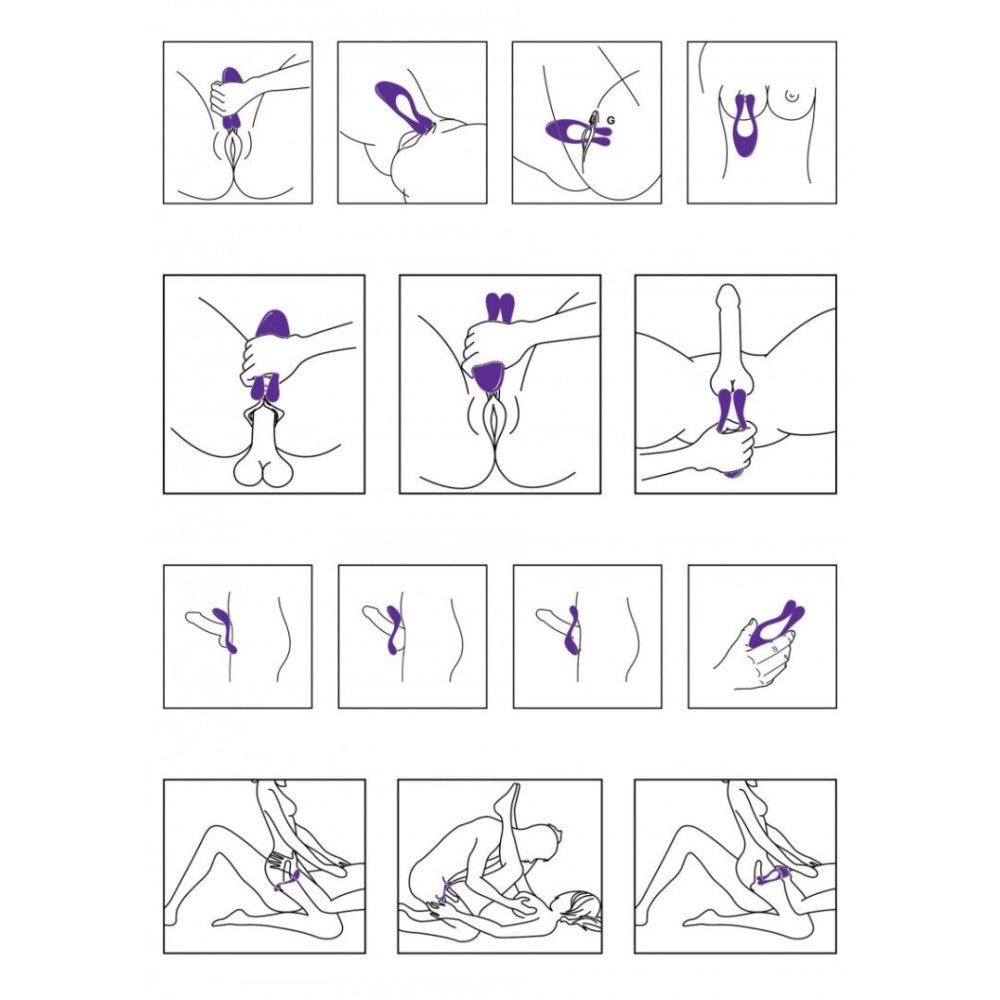 G