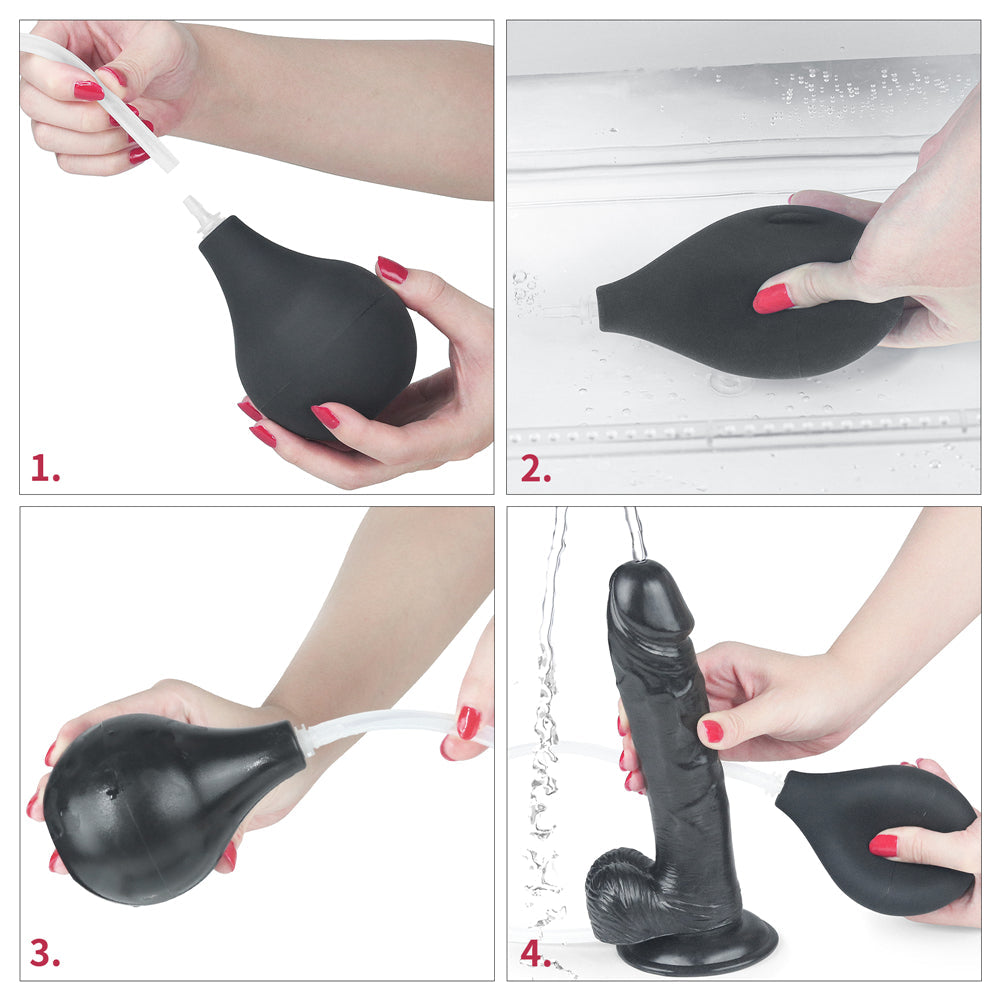 1.

2.

3.

4.