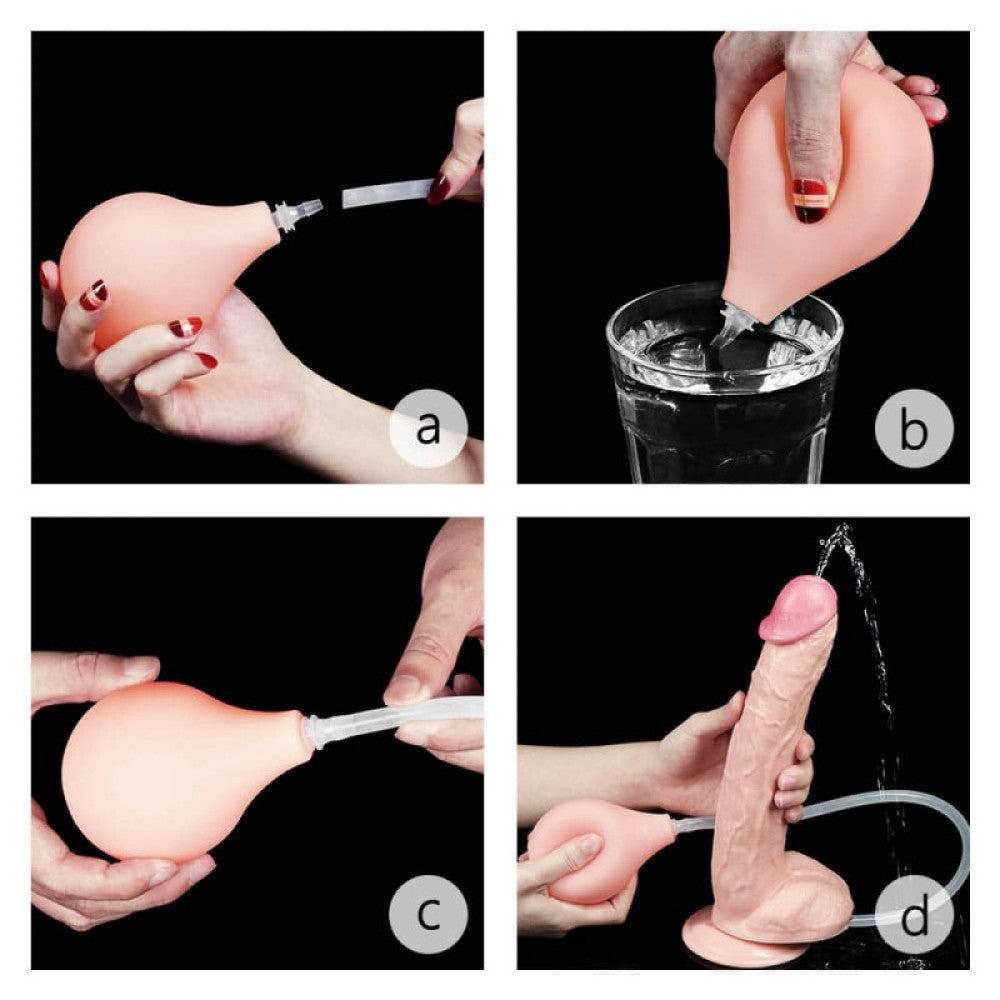 a

b

c

d